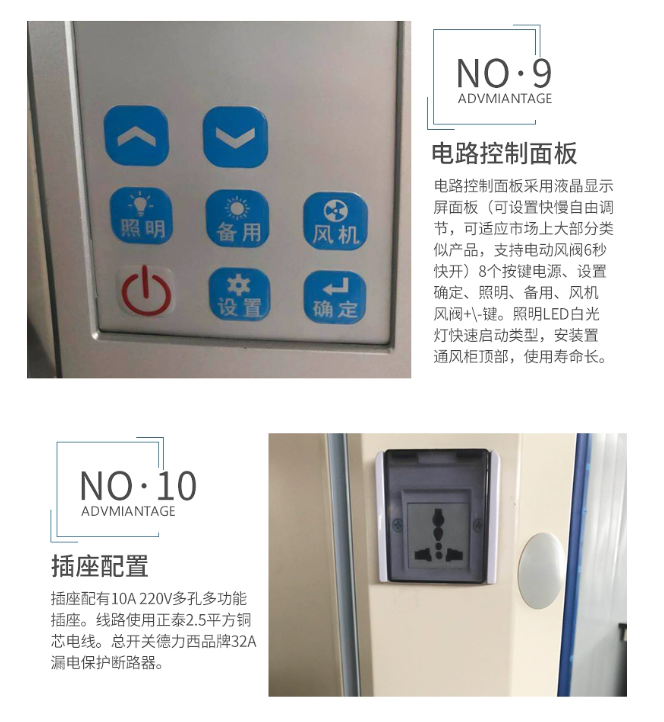 照明

备用

风机

设置

确定

NO·9
ADVMIANTAGE

电路控制面板

电路控制面板采用液晶显示屏面板（可设置快慢自由调节，可适应市场上大部分类似产品，支持电动风阀6秒快开）8个按键电源、设置确定、照明、备用、风机风阀+\-键。照明LED白光灯快速启动类型，安装置通风柜顶部，使用寿命长。

NO·10
ADVMIANTAGE

插座配置

插座配有10A 220V多孔多功能插座。线路使用正泰2.5平方铜芯电线。总开关德力西品牌32A漏电保护断路器。